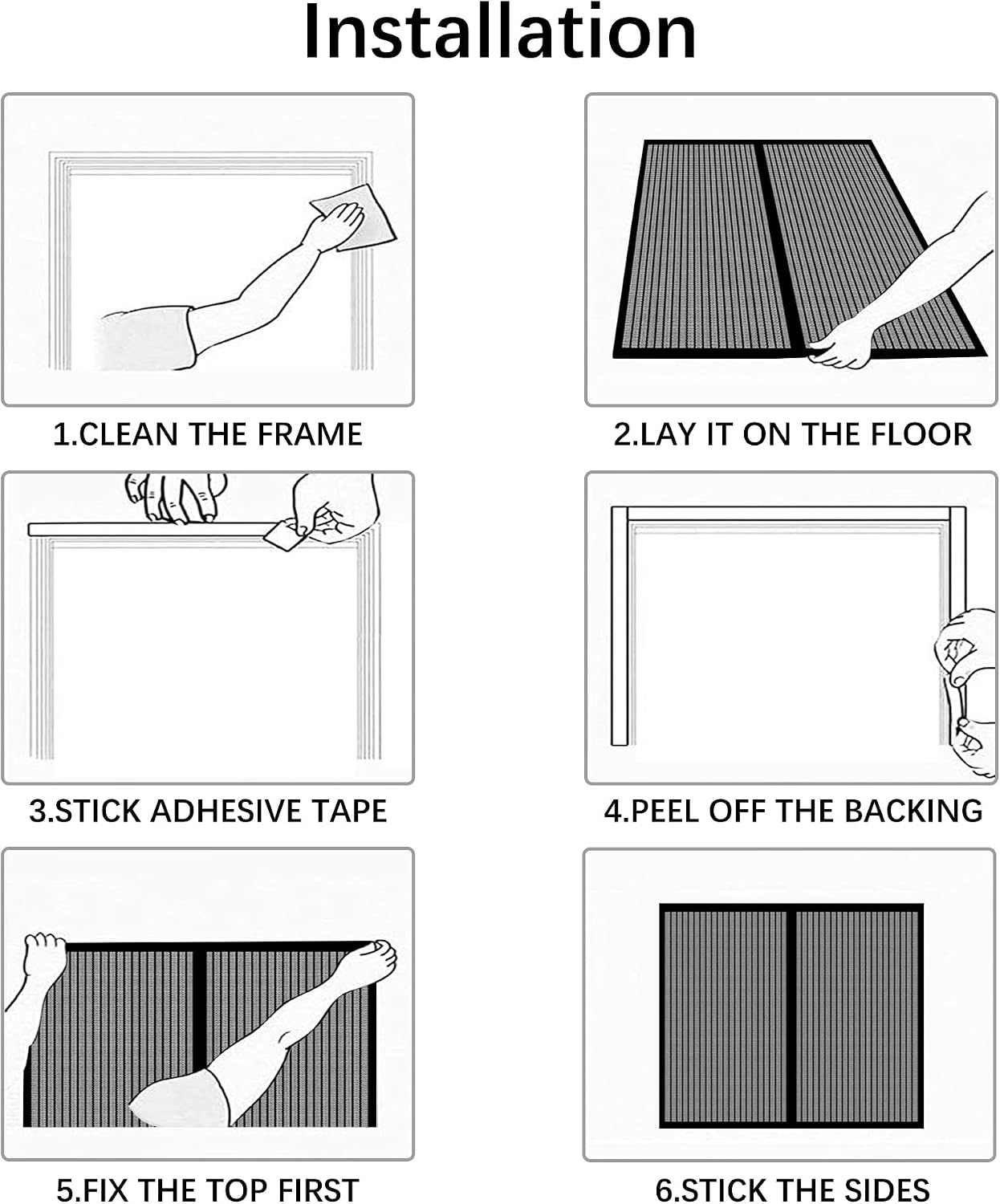 Installation

1.CLEAN THE FRAME

2.LAY IT ON THE FLOOR

3.STICK ADHESIVE TAPE

4.PEEL OFF THE BACKING

5.FIX THE TOP FIRST

6.STICK THE SIDES