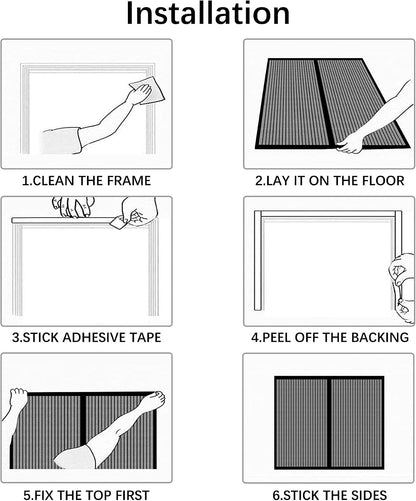 Installation

1.CLEAN THE FRAME

2.LAY IT ON THE FLOOR

3.STICK ADHESIVE TAPE

4.PEEL OFF THE BACKING

5.FIX THE TOP FIRST

6.STICK THE SIDES