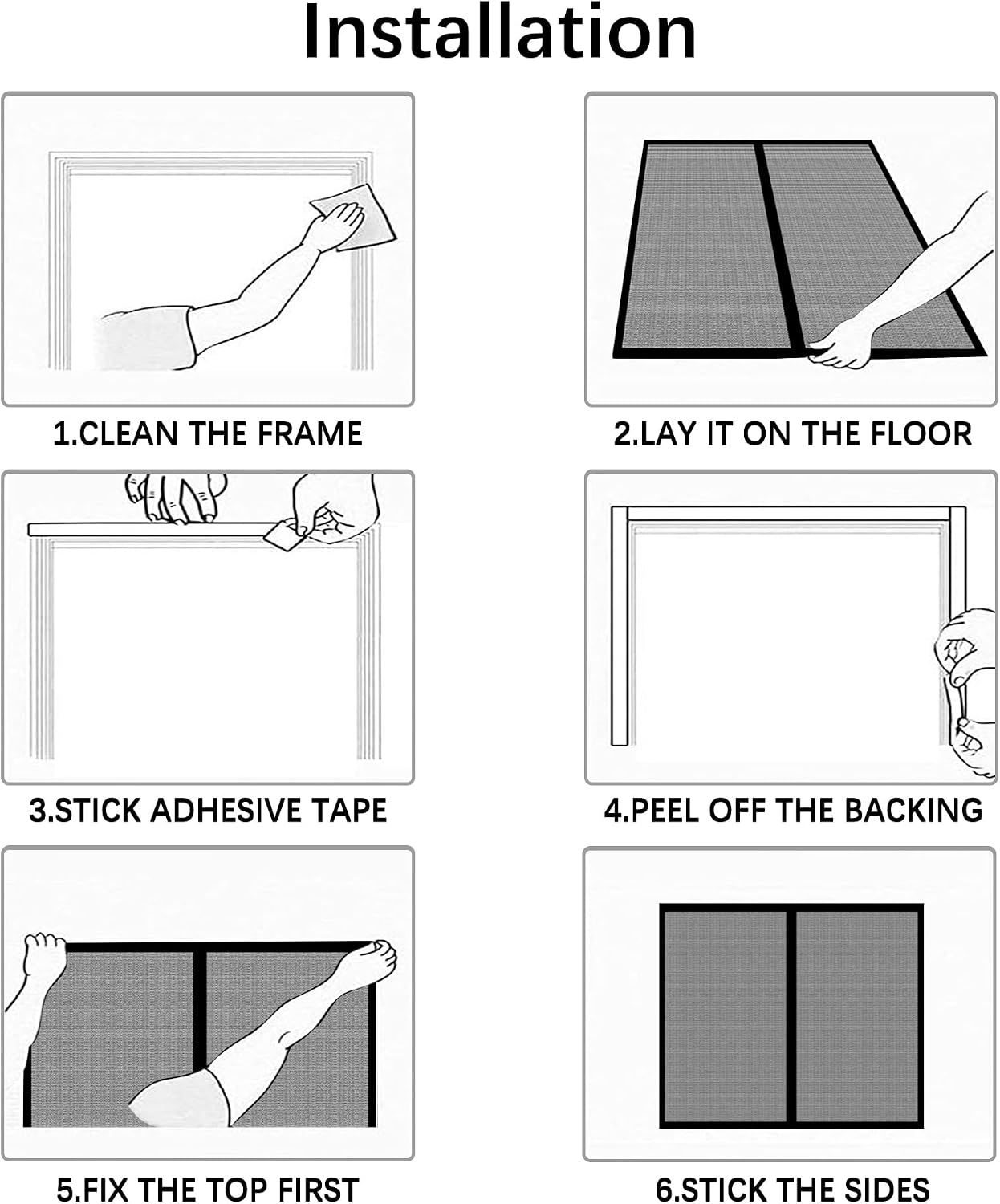 Installation

1.CLEAN THE FRAME

2.LAY IT ON THE FLOOR

3.STICK ADHESIVE TAPE

4.PEEL OFF THE BACKING

5.FIX THE TOP FIRST

6.STICK THE SIDES