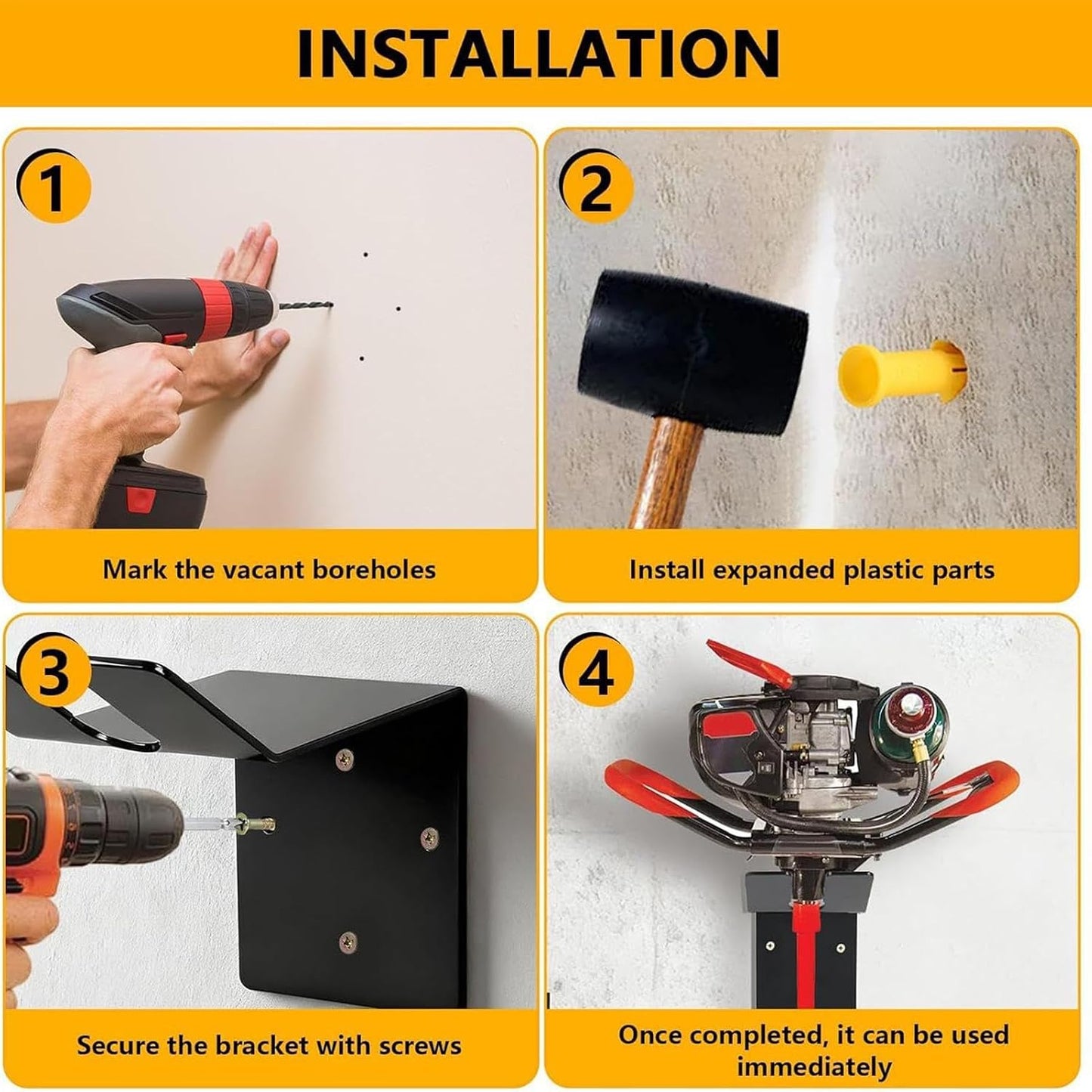 INSTALLATION

1

Mark the vacant boreholes

2

Install expanded plastic parts

3

Secure the bracket with screws

4

Once completed, it can be used immediately