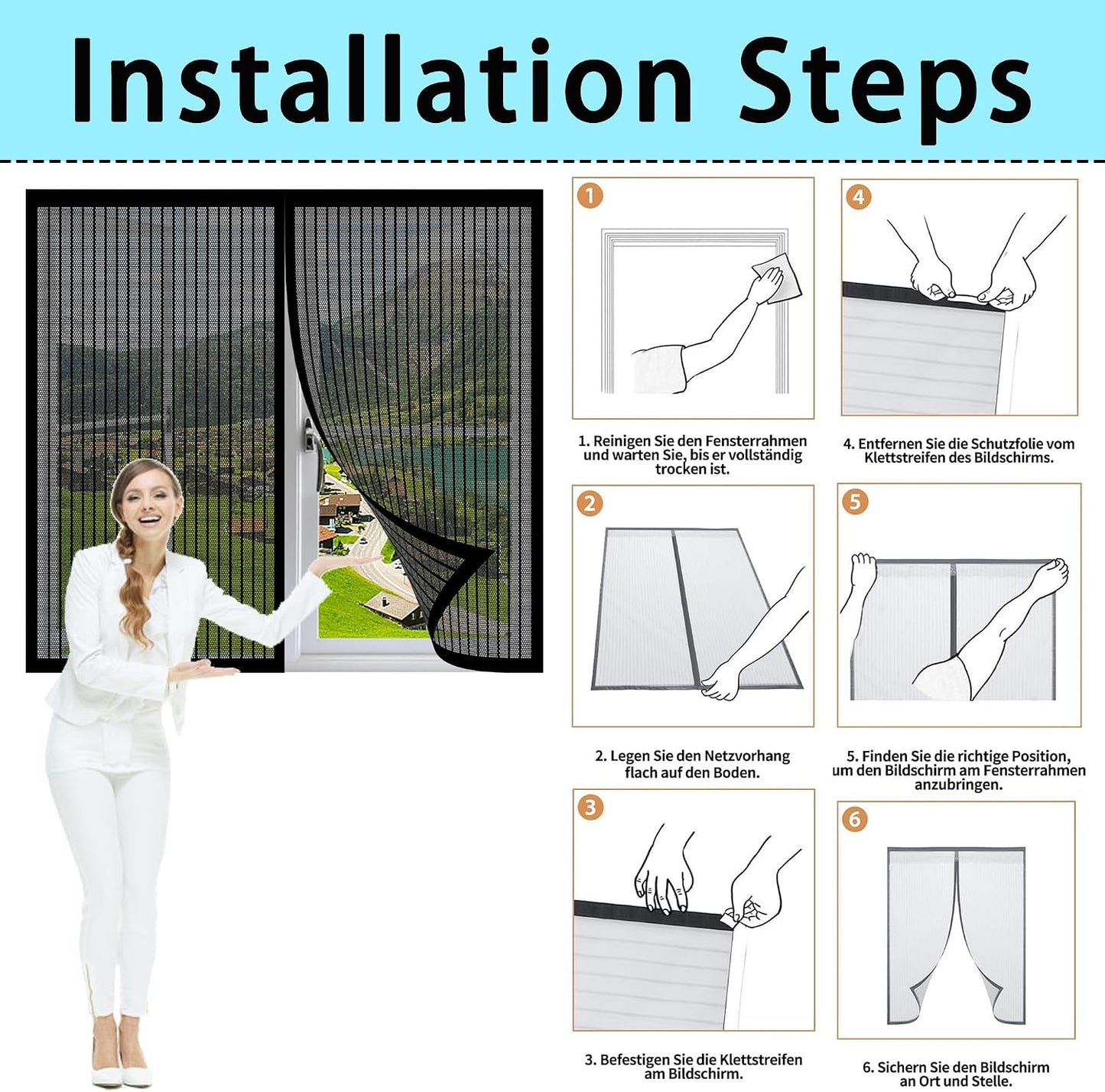 Installation Steps

1

1. Reinigen Sie den Fensterrahmen und warten Sie, bis er vollständig trocken ist.

2

2. Legen Sie den Netzvorhang flach auf den Boden.

3

3. Befestigen Sie die Klettstreifen am Bildschirm.

4

4. Entfernen Sie die Schutzfolie vom Klettstreifen des Bildschirms.

5

5. Finden Sie die richtige Position, um den Bildschirm am Fensterrahmen anzubringen.

6

6. Sichern Sie den Bildschirm an Ort und Stelle.