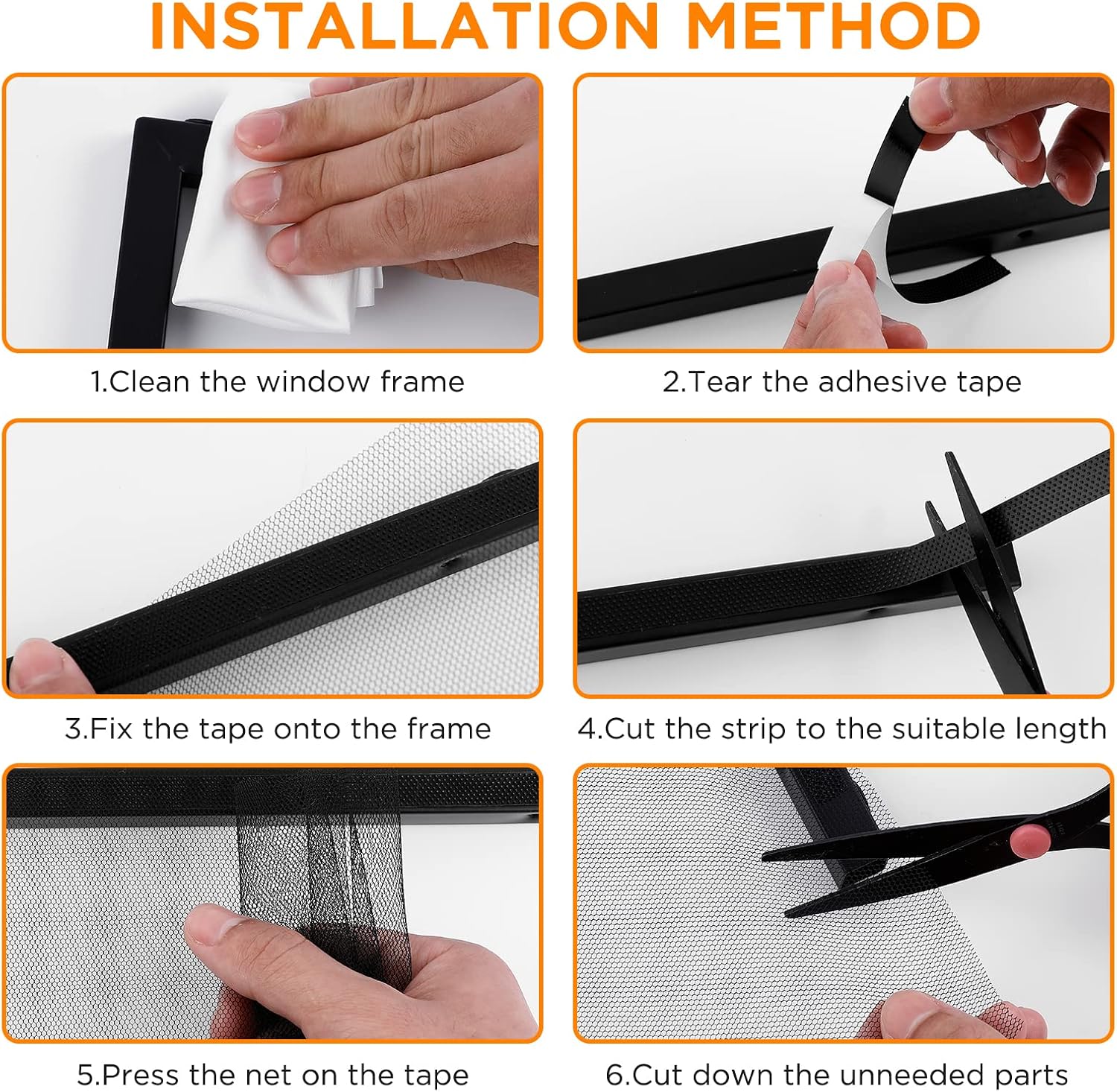 INSTALLATION METHOD

1.Clean the window frame

2.Tear the adhesive tape

3.Fix the tape onto the frame

4.Cut the strip to the suitable length

5.Press the net on the tape

6.Cut down the unneeded parts